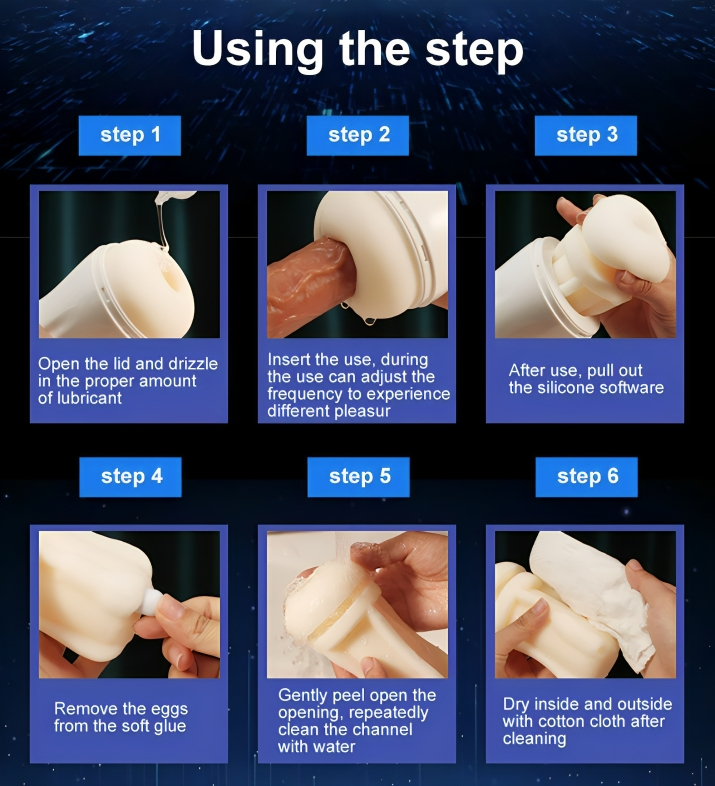 Using the step

step 1

Open the lid and drizzle in the proper amount of lubricant

step 2

Insert the use, during the use can adjust the frequency to experience different pleasur

step 3

After use, pull out the silicone software

step 4

Remove the eggs from the soft glue

step 5

Gently peel open the opening, repeatedly clean the channel with water

step 6

Dry inside and outside with cotton cloth after cleaning