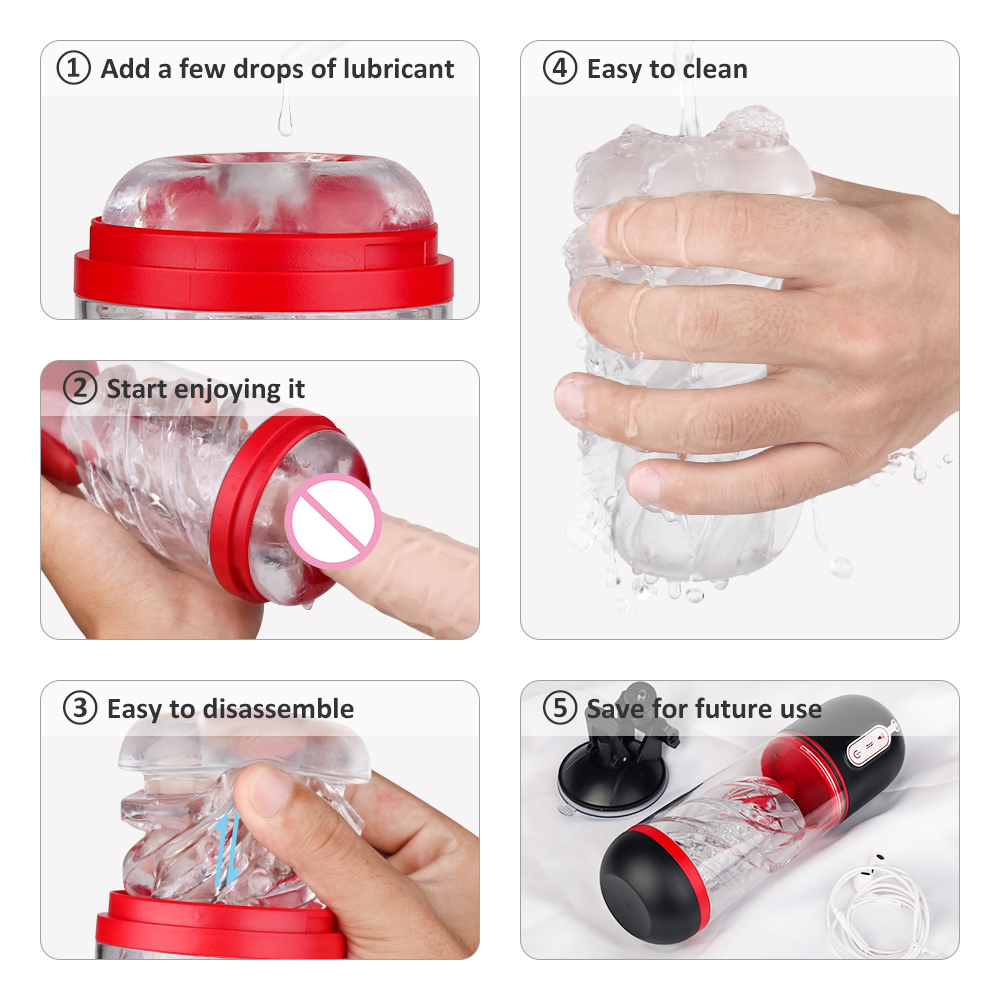 ① Add a few drops of lubricant

② Start enjoying it

③ Easy to disassemble

④ Easy to clean

⑤ Save for future use